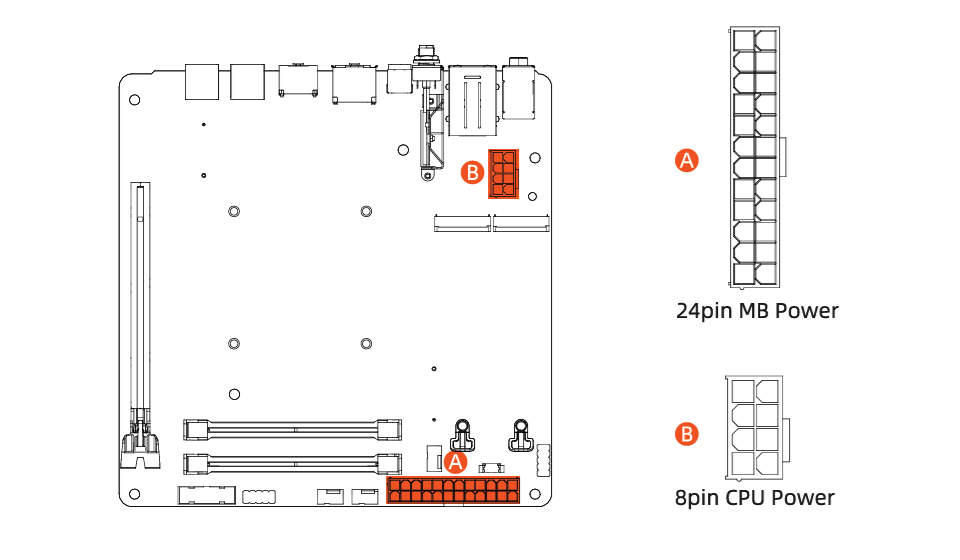 B

A

A

24pin MB Power

B

8pin CPU Power