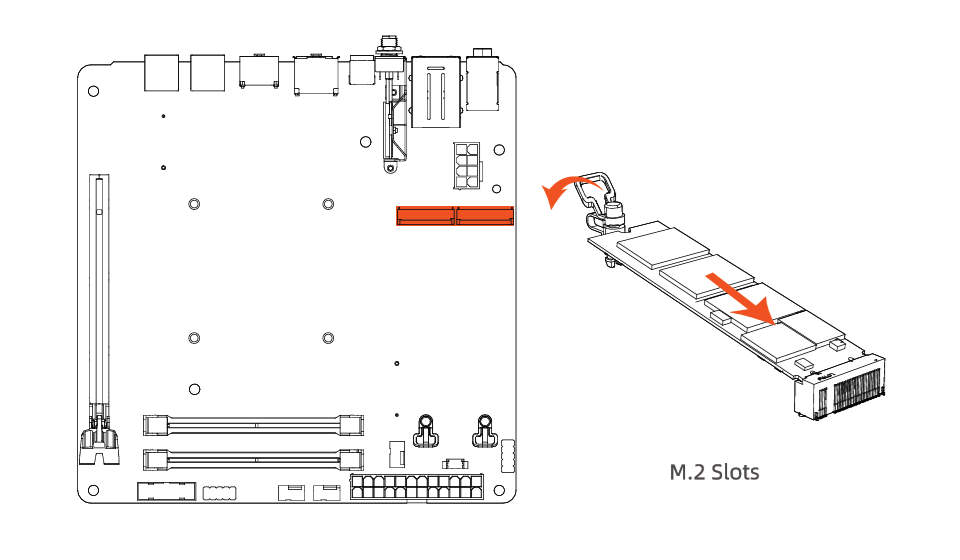 M.2 Slots